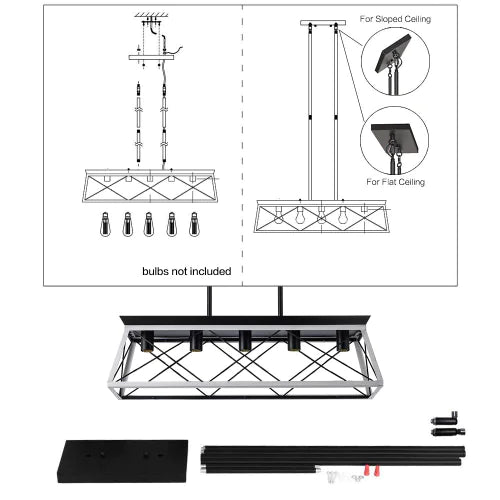 bulbs not included

For Sloped Ceiling

For Flat Ceiling