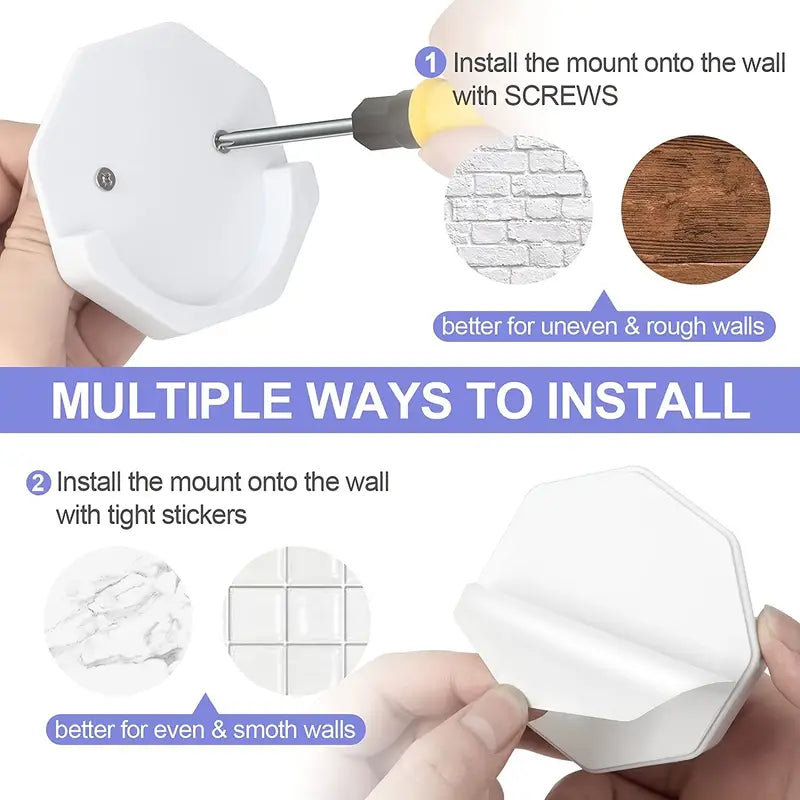 1 Install the mount onto the wall with SCREWS

better for uneven & rough walls

MULTIPLE WAYS TO INSTALL

2 Install the mount onto the wall with tight stickers

better for even & smoth walls