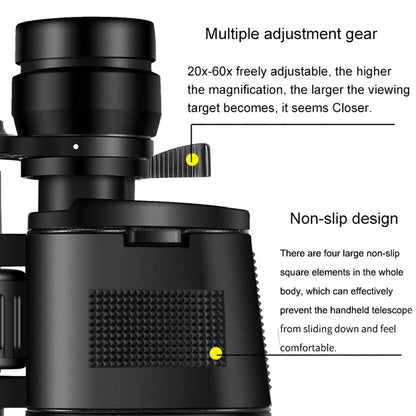 Multiple adjustment gear

20x-60x freely adjustable, the higher the magnification, the larger the viewing target becomes, it seems Closer.

Non-slip design

There are four large non-slip square elements in the whole body, which can effectively prevent the handheld telescope from sliding down and feel comfortable.