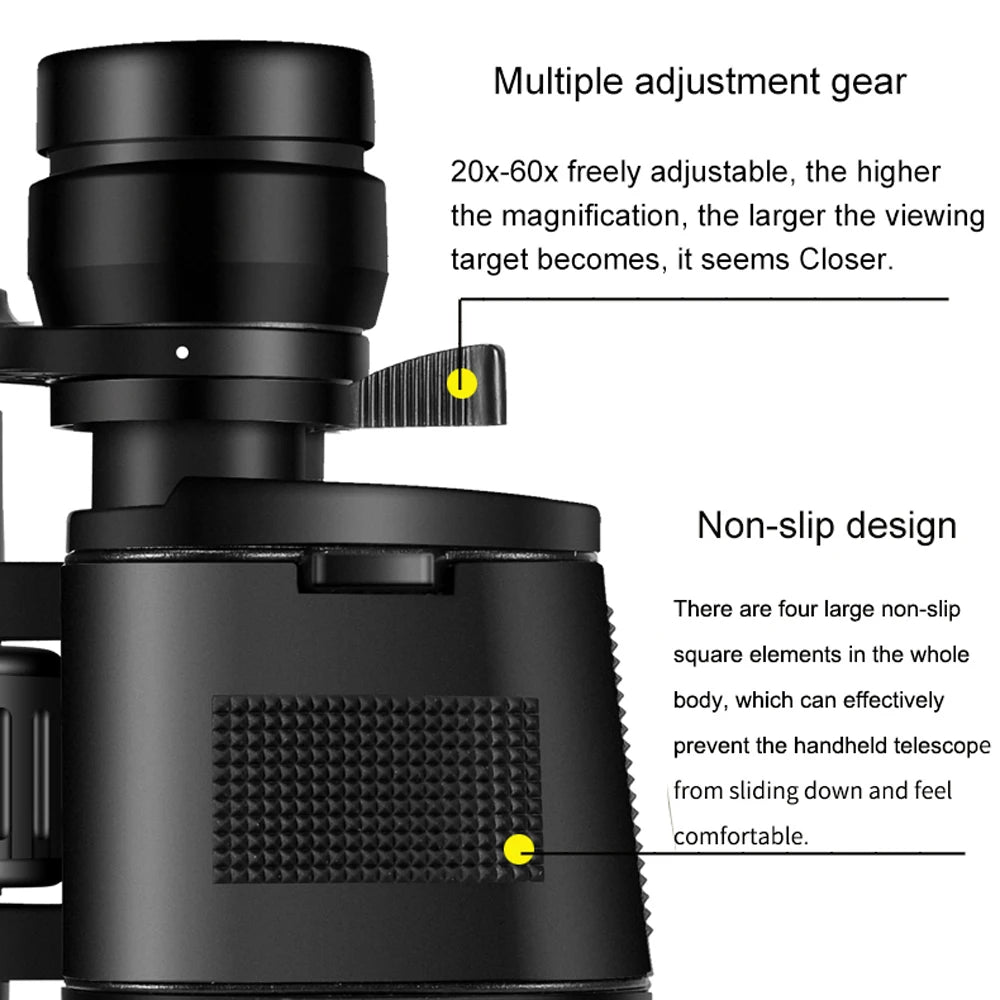 Multiple adjustment gear

20x-60x freely adjustable, the higher the magnification, the larger the viewing target becomes, it seems Closer.

Non-slip design

There are four large non-slip square elements in the whole body, which can effectively prevent the handheld telescope from sliding down and feel comfortable.