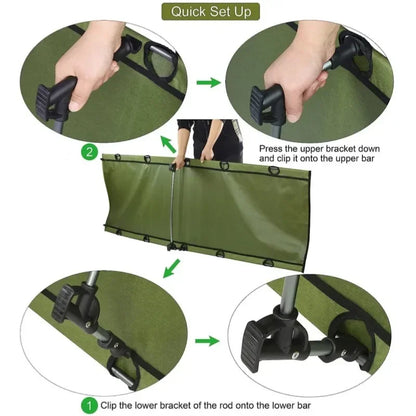 Quick Set Up

2

Press the upper bracket down and clip it onto the upper bar

1 Clip the lower bracket of the rod onto the lower bar