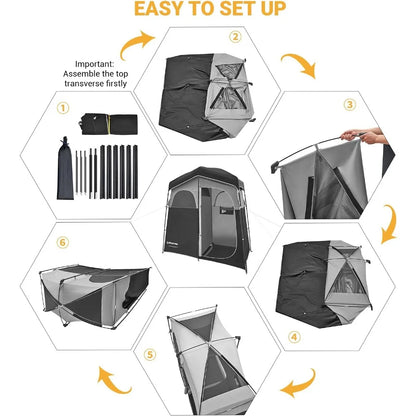 EASY TO SET UP

Important:
Assemble the top transverse firstly

①

②

③

④

⑤

⑥