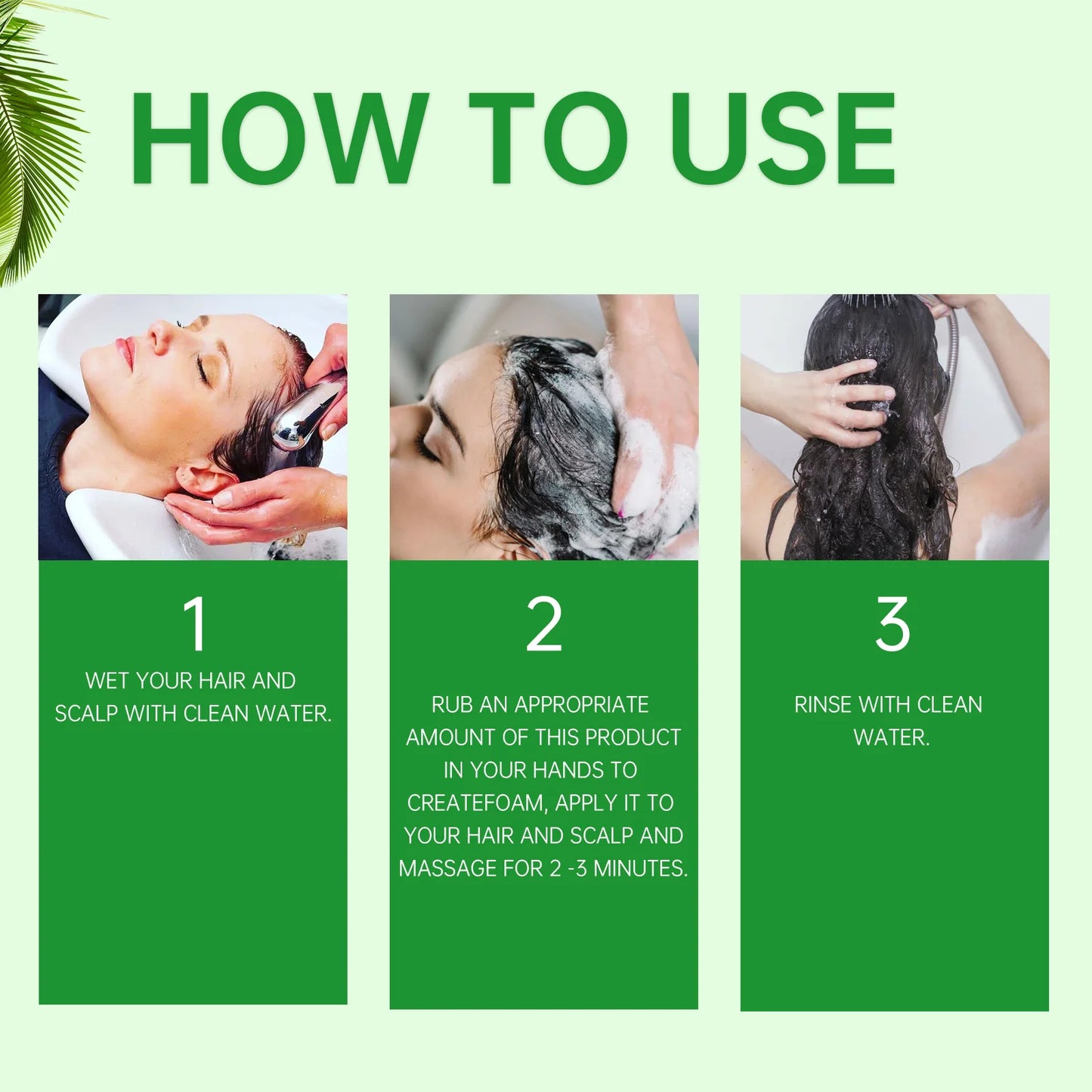 HOW TO USE

1
WET YOUR HAIR AND SCALP WITH CLEAN WATER.

2
RUB AN APPROPRIATE AMOUNT OF THIS PRODUCT IN YOUR HANDS TO CREATEFOAM, APPLY IT TO YOUR HAIR AND SCALP AND MASSAGE FOR 2 -3 MINUTES.

3
RINSE WITH CLEAN WATER.